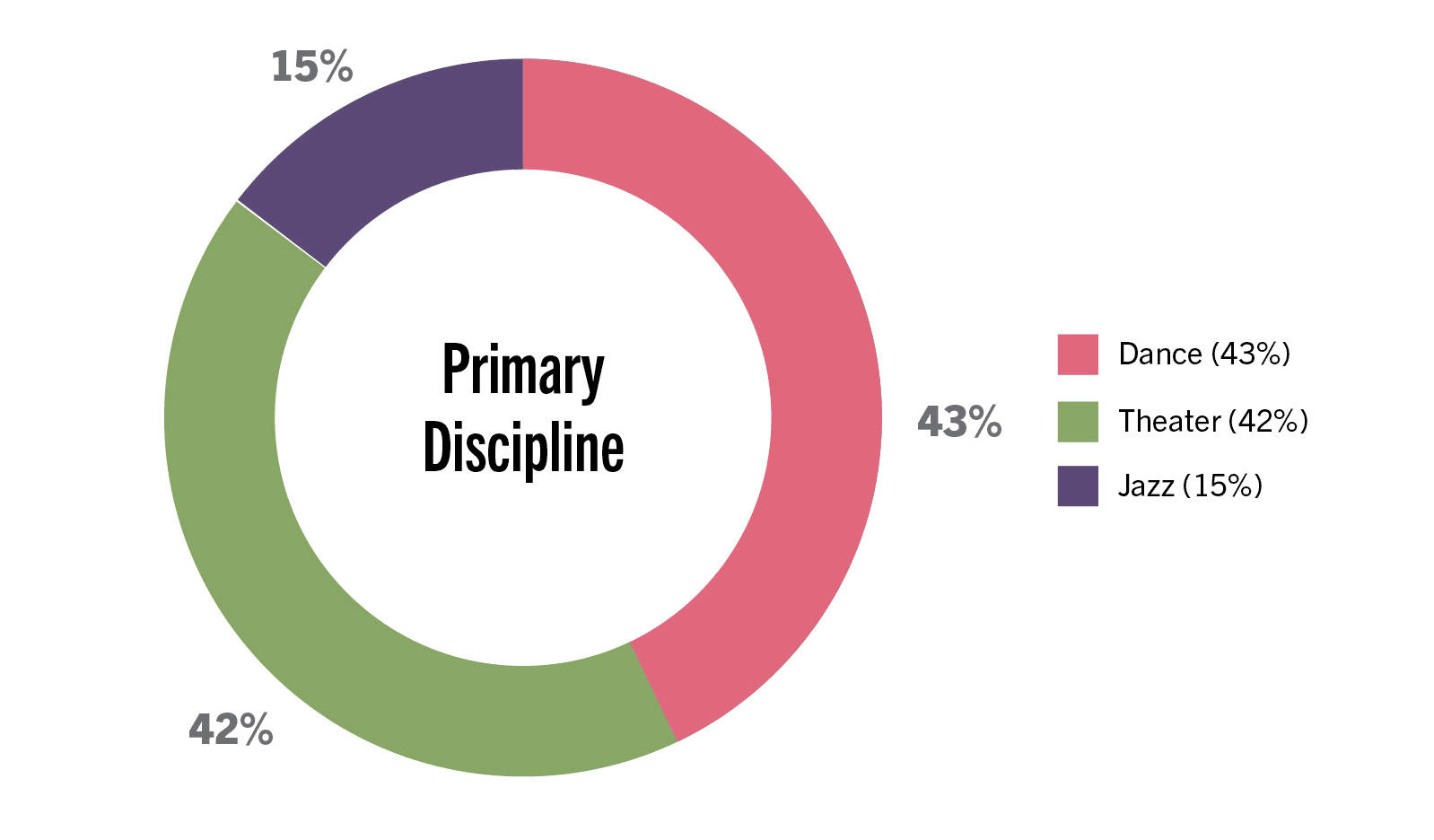 15%

Primary Discipline

43%

42%

Dance (43%)

Theater (42%)

Jazz (15%)