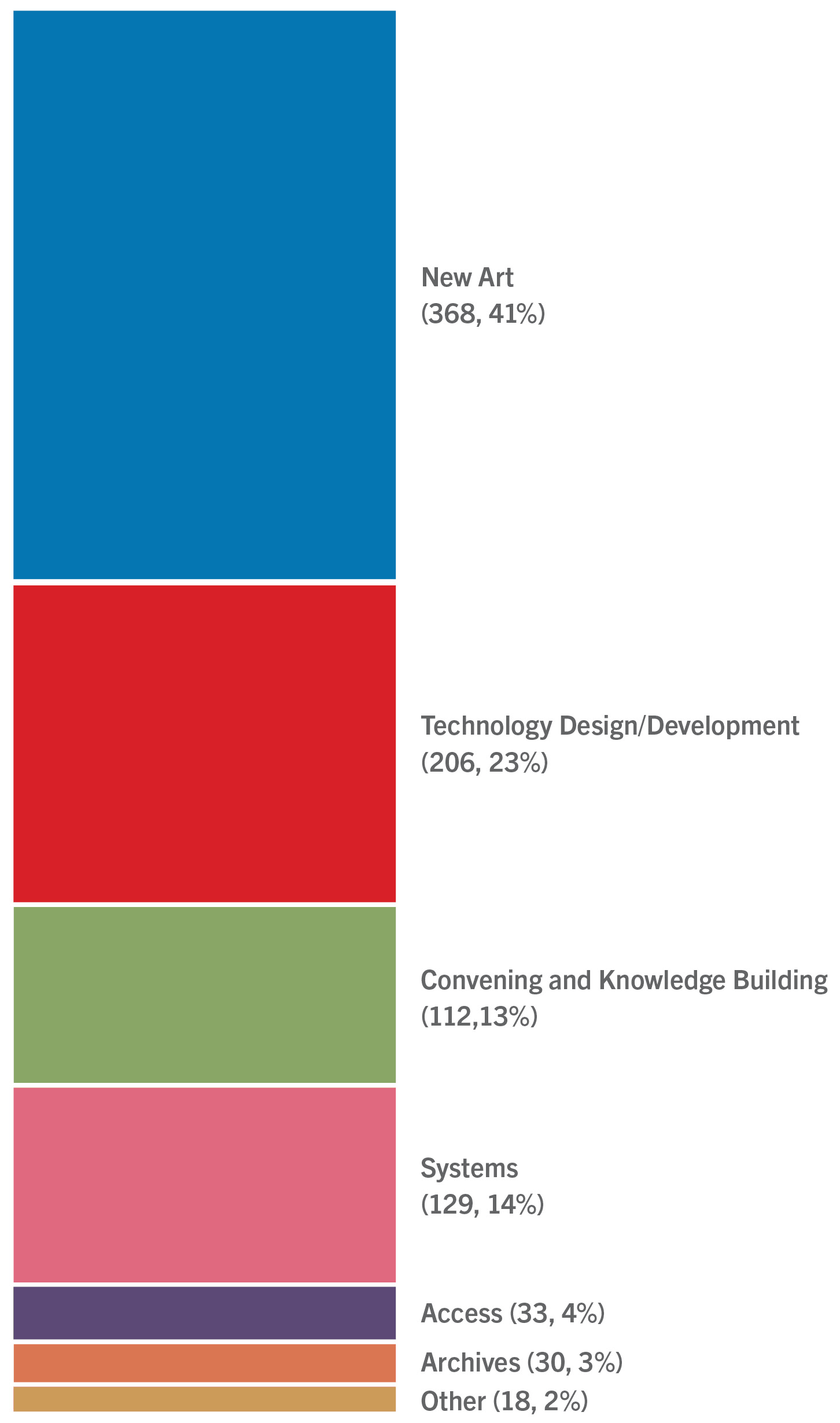 New Art
(368, 41%)

Technology Design/Development
(206, 23%)

Convening and Knowledge Building
(112,13%)

Systems
(129, 14%)

Access (33, 4%)

Archives (30, 3%)

Other (18, 2%)